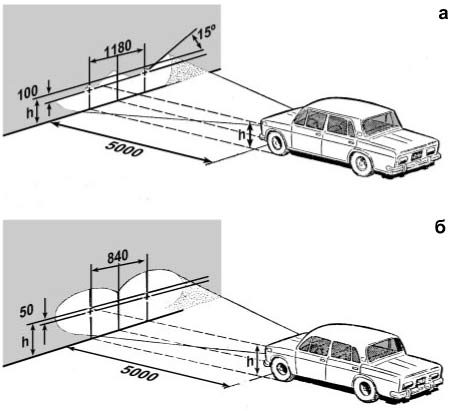 а

1180

15°

100

h

h

5000

б

840

50

h

h

5000