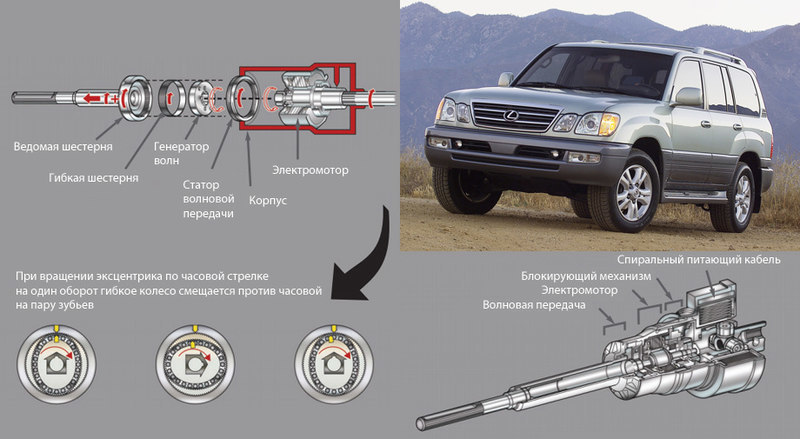 Ведомая шестерня

Гибкая шестерня

Генератор волн

Статор волновой передачи

Корпус

Электромотор

При вращении эксцентрика по часовой стрелке на один оборот гибкое колесо смещается против часовой на пару зубьев

Спиральный питающий кабель

Блокирующий механизм

Электромотор

Волновая передача