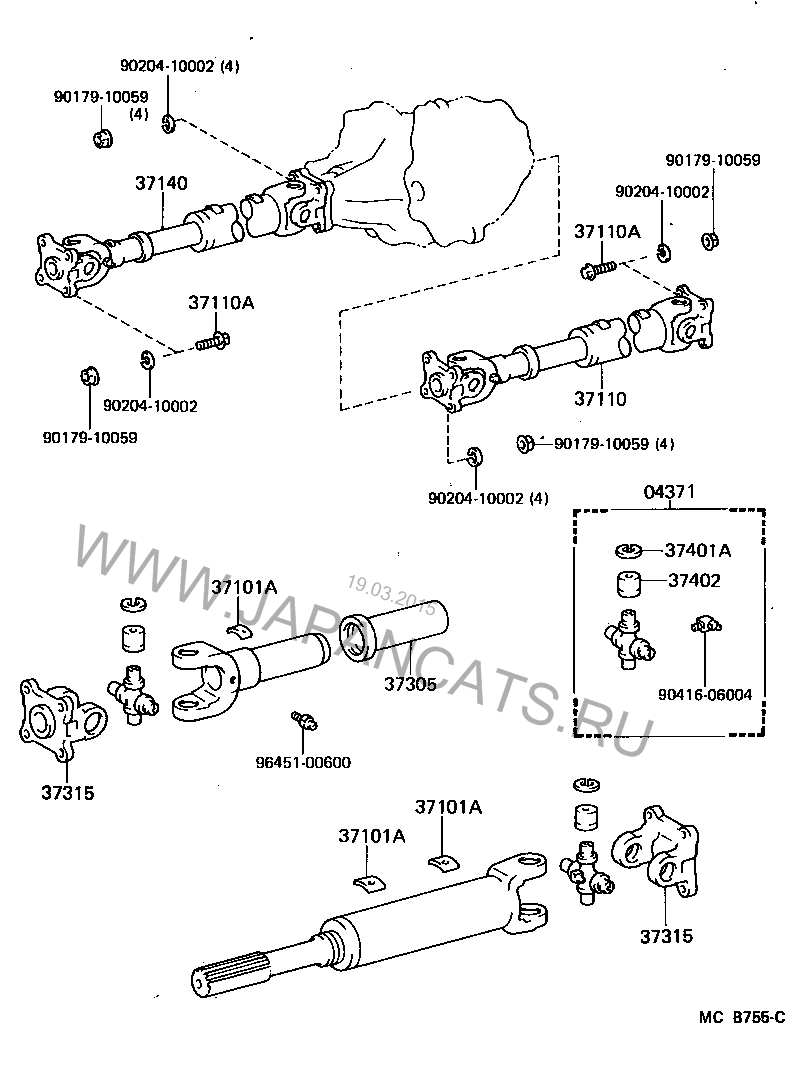 90204-10002 (4)
90179-10059 (4)
37140
90179-10059
90204-10002
37110A
37110A
90204-10002
90179-10059
37110
90179-10059 (4)
90204-10002 (4)
04371
37401A
37402
90416-06004
WWW.JAPANCATS.RU
19.03.2015
37101A
37305
96451-00600
37315
37101A
37101A
37315
MC B755-C