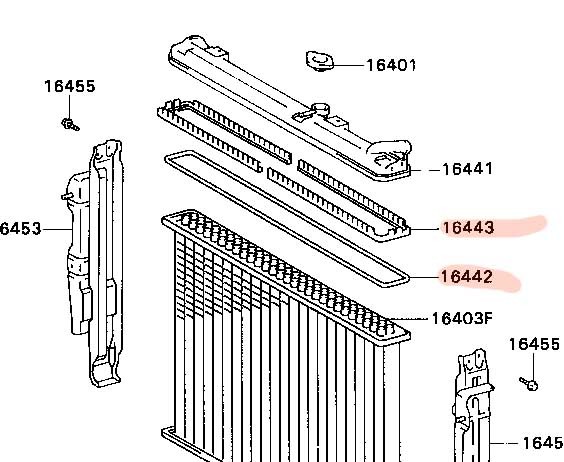 16401
16455
16441
6453
16443
16442
16403F
16455
1645