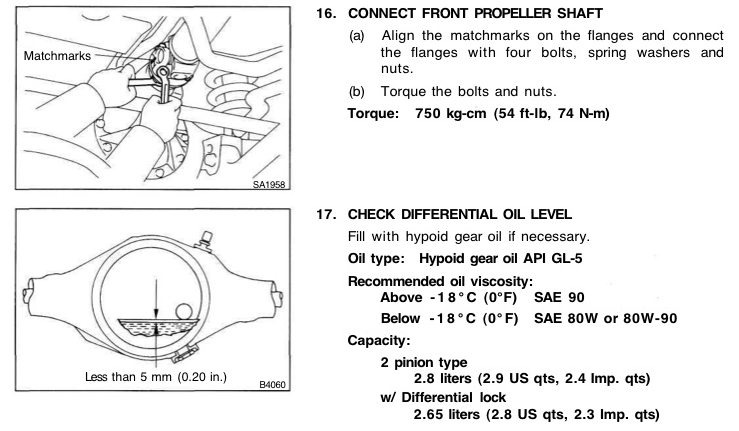 Matchmarks

SA1958

16. CONNECT FRONT PROPELLER SHAFT

(a) Align the matchmarks on the flanges and connect the flanges with four bolts, spring washers and nuts.

(b) Torque the bolts and nuts.

Torque: 750 kg-cm (54 ft-lb, 74 N-m)

Less than 5 mm (0.20 in.)

B4060

17. CHECK DIFFERENTIAL OIL LEVEL

Fill with hypoid gear oil if necessary.

Oil type: Hypoid gear oil API GL-5

Recommended oil viscosity:
Above -18°C (0°F) SAE 90
Below -18°C (0°F) SAE 80W or 80W-90

Capacity:

2 pinion type
2.8 liters (2.9 US qts, 2.4 Imp. qts)
w/ Differential lock
2.65 liters (2.8 US qts, 2.3 Imp. qts)