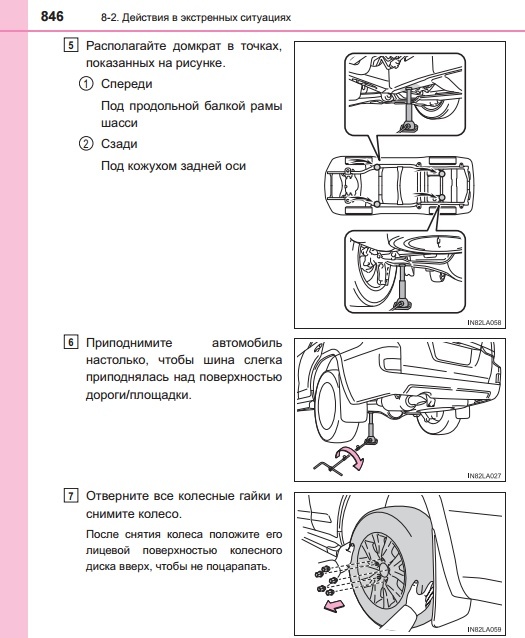 846 8-2. Действия в экстренных ситуациях

5 Располагайте домкрат в точках, показанных на рисунке.

① Спереди

Под продольной балкой рамы шасси

② Сзади

Под кожухом задней оси

IN82LA058

6 Приподнимите автомобиль настолько, чтобы шина слегка приподнялась над поверхностью дороги/площадки.

IN82LA027

7 Отверните все колесные гайки и снимите колесо.

После снятия колеса положите его лицевой поверхностью колесного диска вверх, чтобы не поцарапать.

IN82LA059