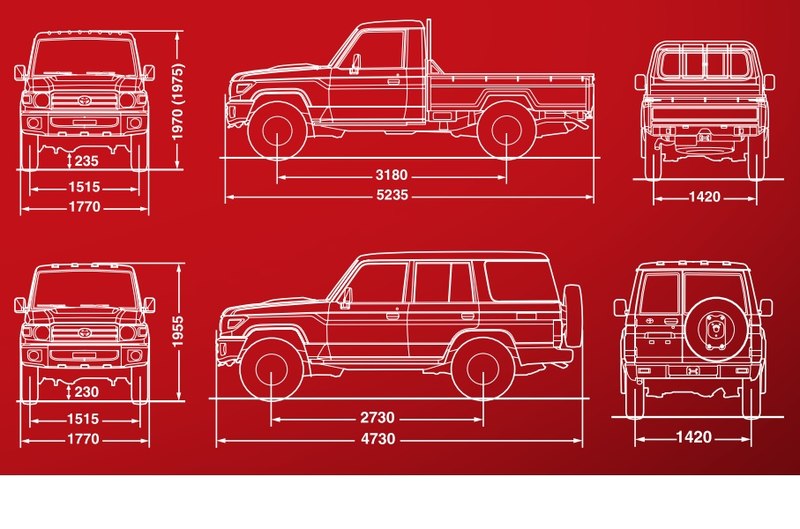 1970 (1975)
235
1515
1770
3180
5235
1420
1955
230
1515
1770
2730
4730
1420