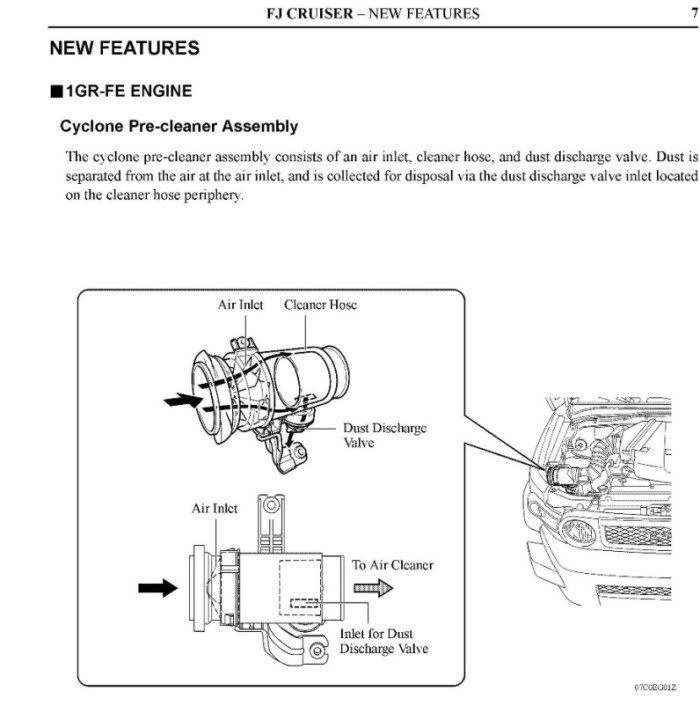 FJ CRUISER – NEW FEATURES 7

NEW FEATURES

■1GR-FE ENGINE

Cyclone Pre-cleaner Assembly

The cyclone pre-cleaner assembly consists of an air inlet, cleaner hose, and dust discharge valve. Dust is separated from the air at the air inlet, and is collected for disposal via the dust discharge valve inlet located on the cleaner hose periphery.

Air Inlet
Cleaner Hose
Dust Discharge Valve
Air Inlet
To Air Cleaner
Inlet for Dust Discharge Valve

07C0EG01Z