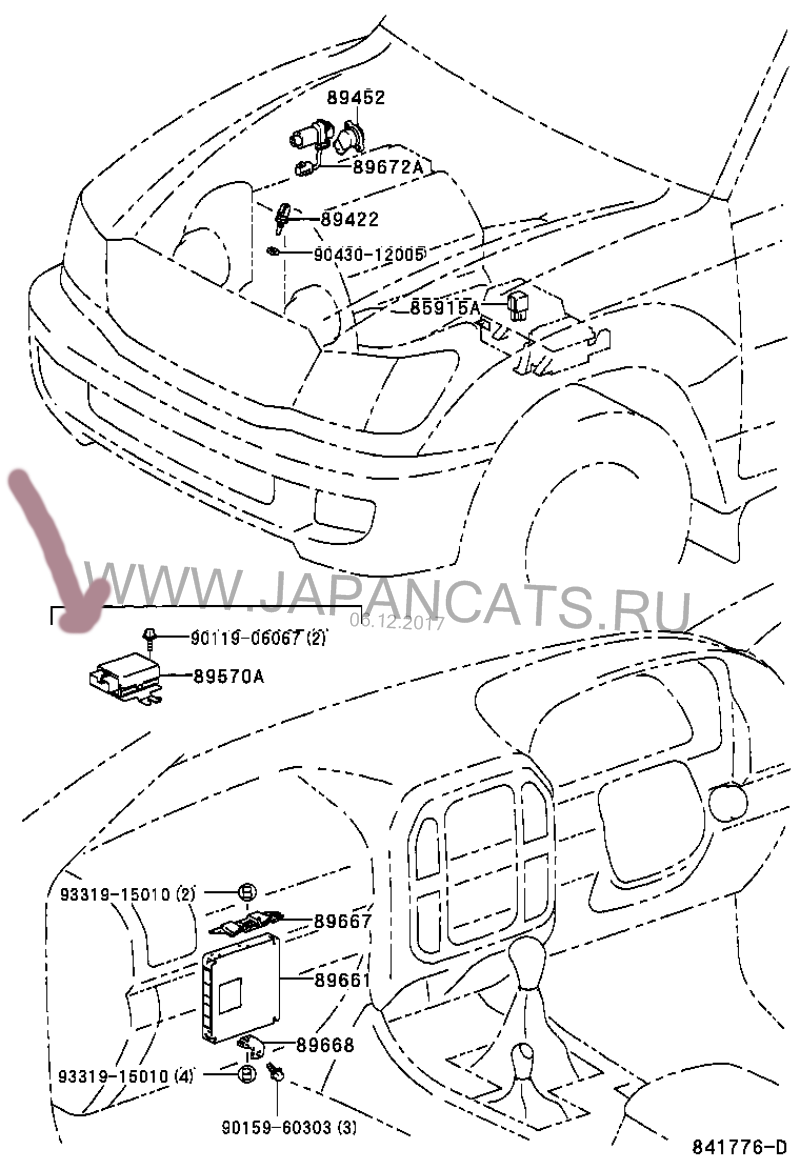 89452
89672A
89422
90430-12005
85915A
WWW.JAPANCATS.RU
06.12.2017
90119-06067 (2)
89570A
93319-15010 (2)
89667
89661
89668
93319-15010 (4)
90159-60303 (3)
841776-D