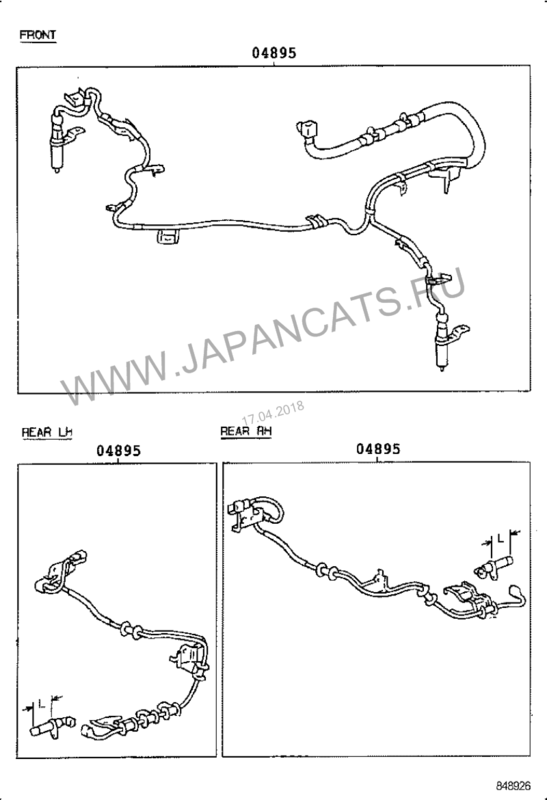 FRONT

04895

WWW.JAPANCATS.RU

17.04.2018

REAR LH

04895

L

REAR RH

04895

L

848926