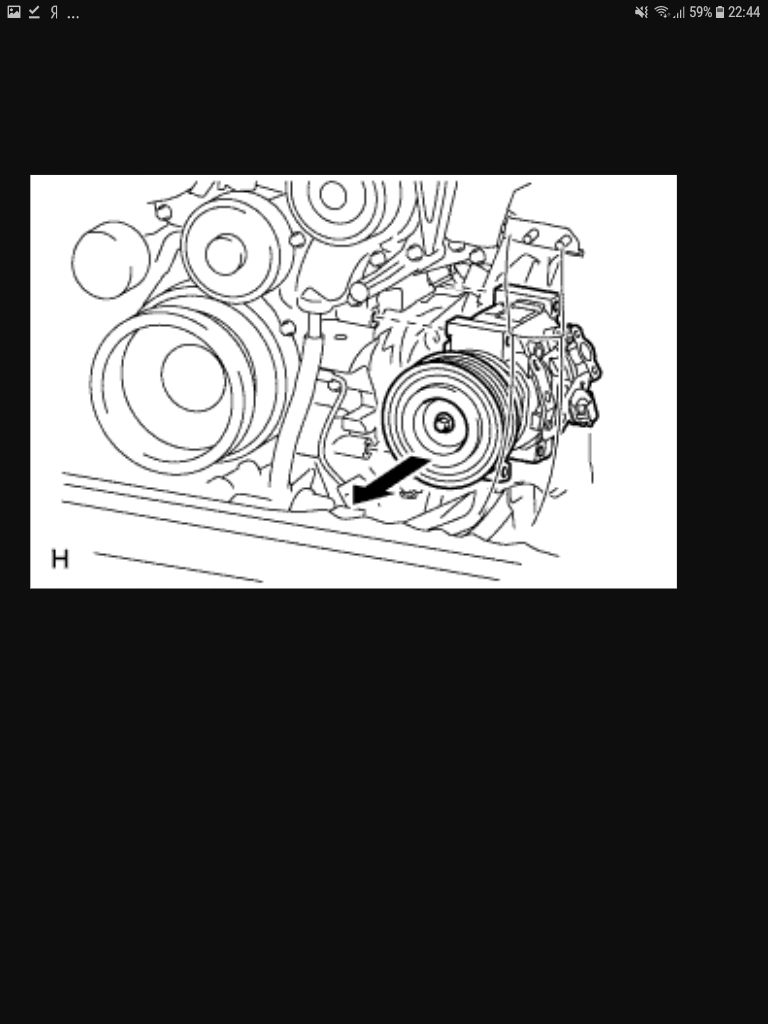 Я ...
59% 22:44

H