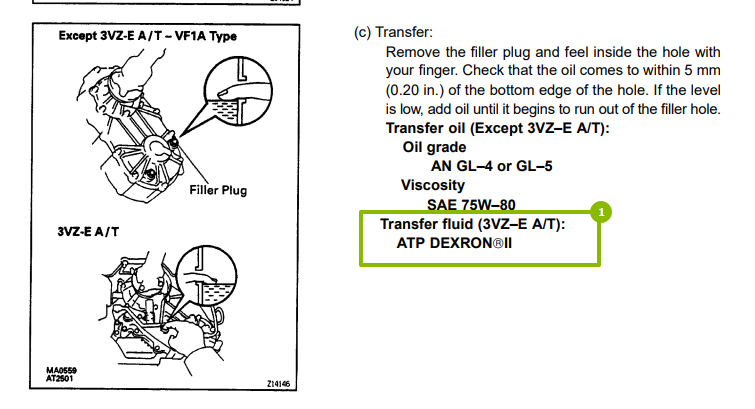 Except 3VZ-E A/T – VF1A Type

Filler Plug

3VZ-E A/T

MA0559
AT2501

Z14146

(c) Transfer:

Remove the filler plug and feel inside the hole with your finger. Check that the oil comes to within 5 mm (0.20 in.) of the bottom edge of the hole. If the level is low, add oil until it begins to run out of the filler hole.

Transfer oil (Except 3VZ–E A/T):

Oil grade

AN GL–4 or GL–5

Viscosity

SAE 75W–80

1

Transfer fluid (3VZ–E A/T):

ATP DEXRON®II