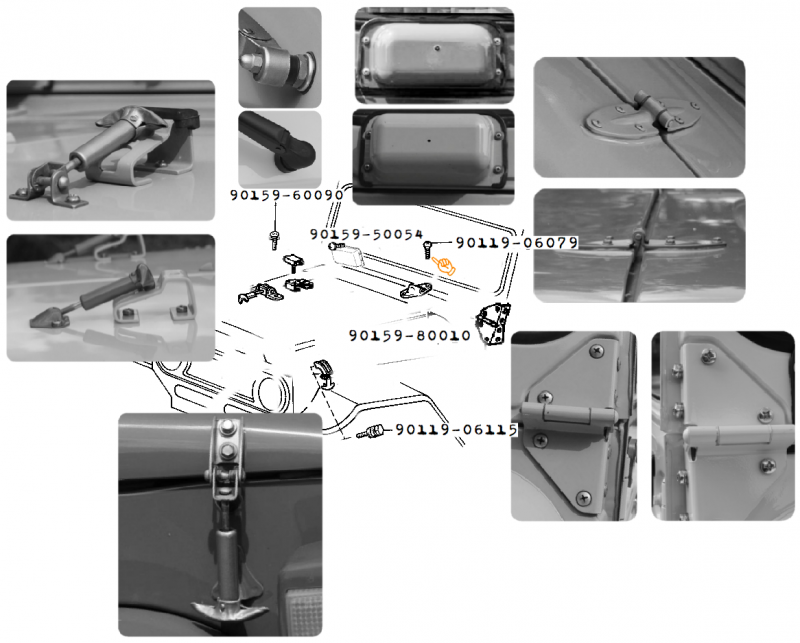 90159-60090
90159-50054
90119-06079
90159-80010
90119-06115