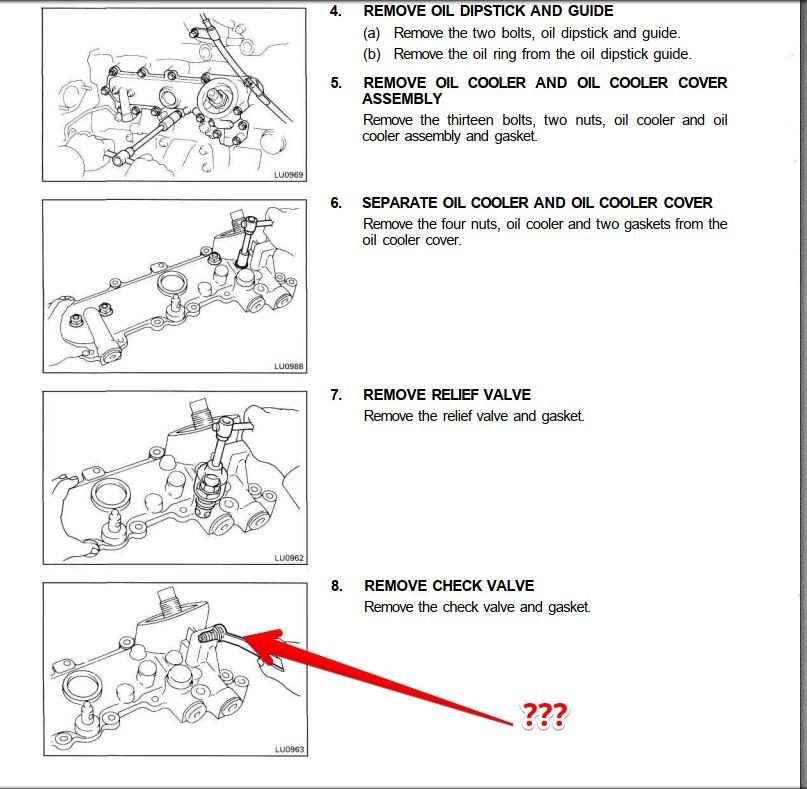 LU0969

4. REMOVE OIL DIPSTICK AND GUIDE
(a) Remove the two bolts, oil dipstick and guide.
(b) Remove the oil ring from the oil dipstick guide.

5. REMOVE OIL COOLER AND OIL COOLER COVER ASSEMBLY
Remove the thirteen bolts, two nuts, oil cooler and oil cooler assembly and gasket.

LU0988

6. SEPARATE OIL COOLER AND OIL COOLER COVER
Remove the four nuts, oil cooler and two gaskets from the oil cooler cover.

LU0962

7. REMOVE RELIEF VALVE
Remove the relief valve and gasket.

LU0963

8. REMOVE CHECK VALVE
Remove the check valve and gasket.

???