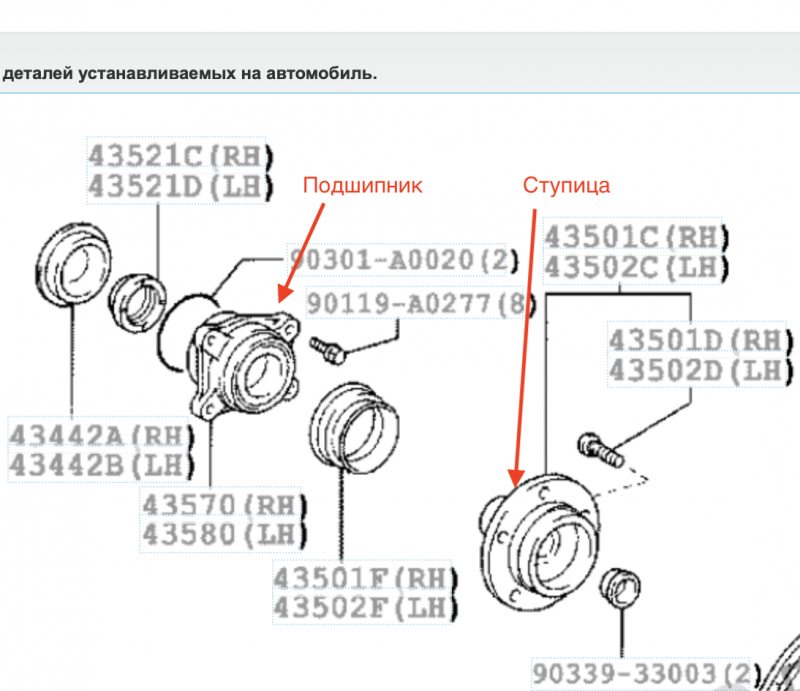 деталей устанавливаемых на автомобиль.

43521C(RH)
43521D(LH)

Подшипник

Ступица

90301-A0020(2)

90119-A0277(8)

43501C(RH)
43502C(LH)

43501D(RH)
43502D(LH)

43442A(RH)
43442B(LH)

43570(RH)
43580(LH)

43501F(RH)
43502F(LH)

90339-33003(2)