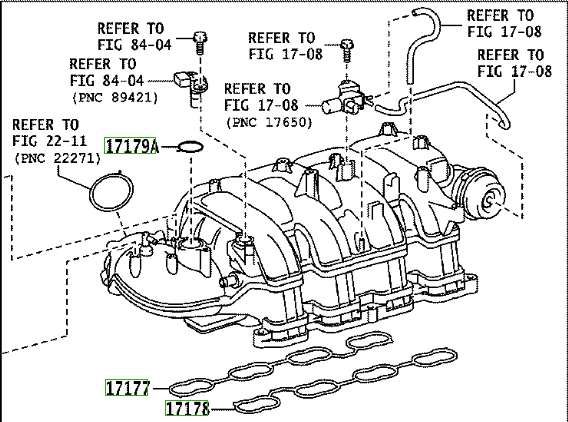 REFER TO
FIG 84-04

REFER TO
FIG 84-04
(PNC 89421)

REFER TO
FIG 17-08

REFER TO
FIG 17-08
(PNC 17650)

REFER TO
FIG 17-08

REFER TO
FIG 17-08

REFER TO
FIG 22-11
(PNC 22271)

17179A

17177

17178