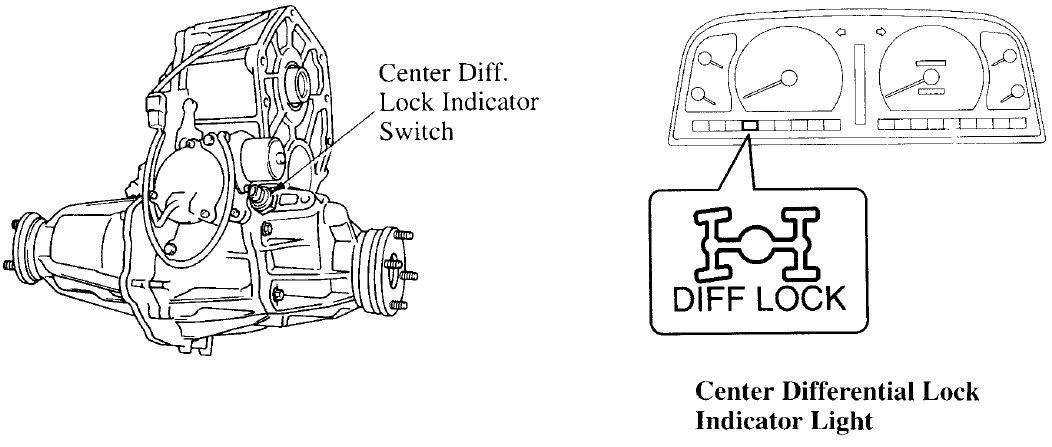 Center Diff.
Lock Indicator
Switch

DIFF LOCK

Center Differential Lock
Indicator Light