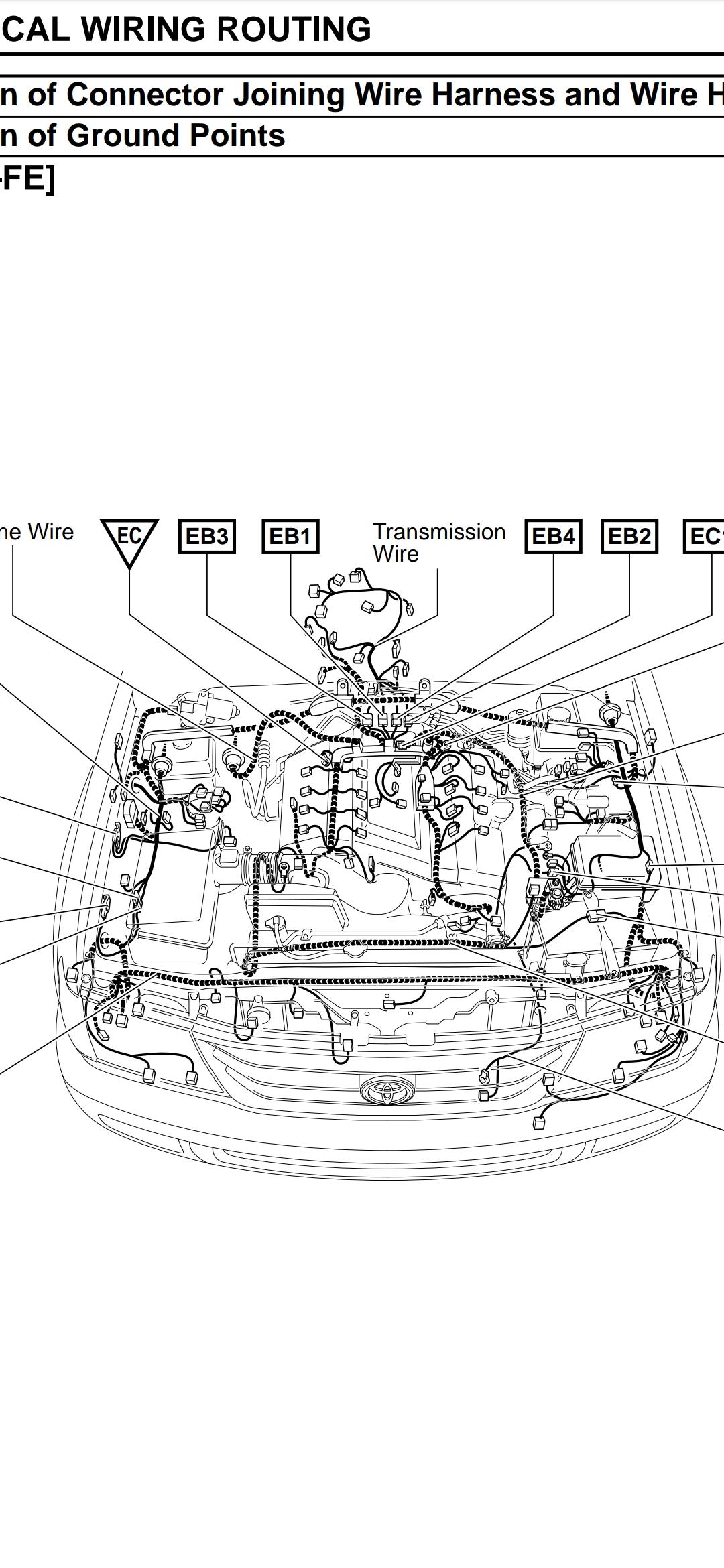 CAL WIRING ROUTING

n of Connector Joining Wire Harness and Wire H

n of Ground Points

-FE]

ne Wire

EC

EB3

EB1

Transmission Wire

EB4

EB2

EC