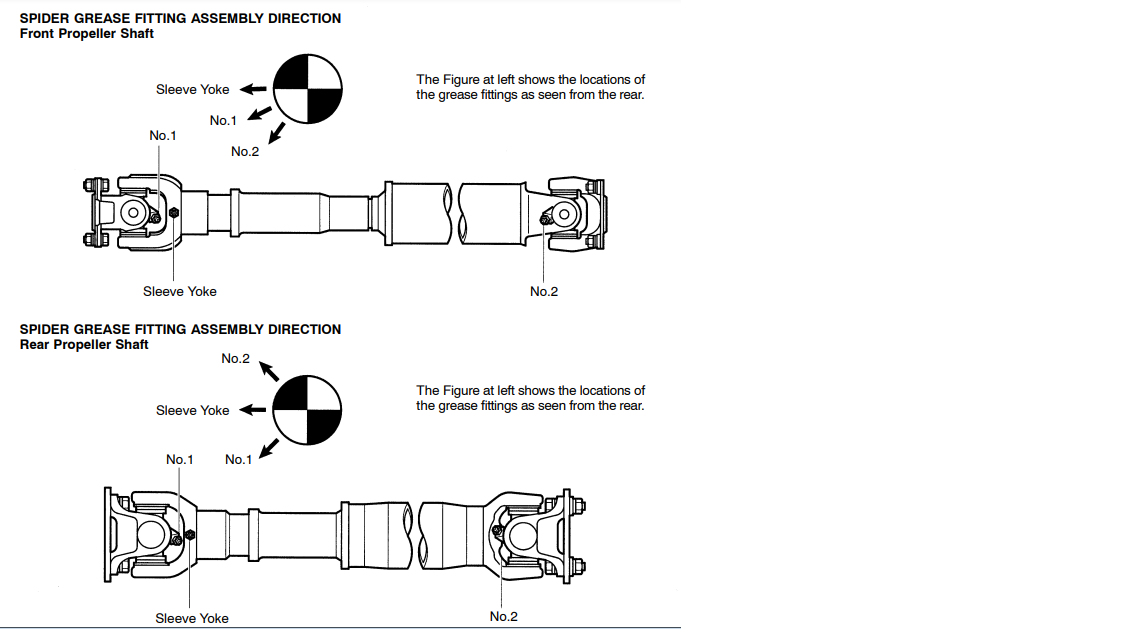 SPIDER GREASE FITTING ASSEMBLY DIRECTION
Front Propeller Shaft

Sleeve Yoke

No.1

No.2

The Figure at left shows the locations of the grease fittings as seen from the rear.

No.1

Sleeve Yoke

No.2

SPIDER GREASE FITTING ASSEMBLY DIRECTION
Rear Propeller Shaft

No.2

Sleeve Yoke

No.1

The Figure at left shows the locations of the grease fittings as seen from the rear.

No.1

Sleeve Yoke

No.2