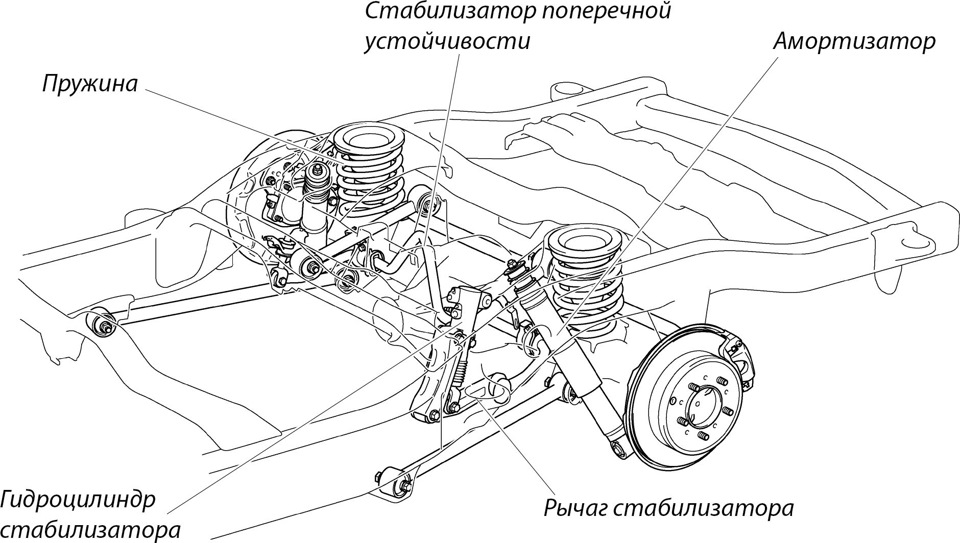 Стабилизатор поперечной устойчивости

Амортизатор

Пружина

Гидроцилиндр стабилизатора

Рычаг стабилизатора