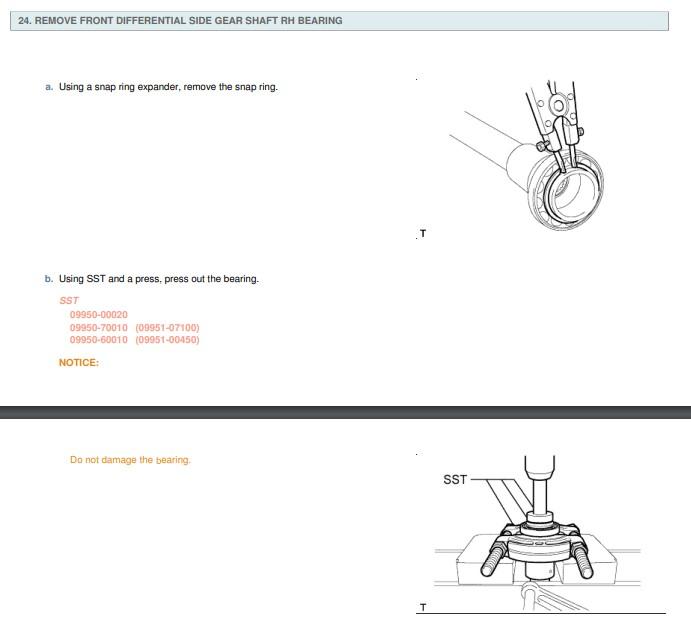 24. REMOVE FRONT DIFFERENTIAL SIDE GEAR SHAFT RH BEARING

a. Using a snap ring expander, remove the snap ring.

T

b. Using SST and a press, press out the bearing.

SST
09950-00020
09950-70010 (09951-07100)
09950-60010 (09951-00450)

NOTICE:

Do not damage the bearing.

SST

T