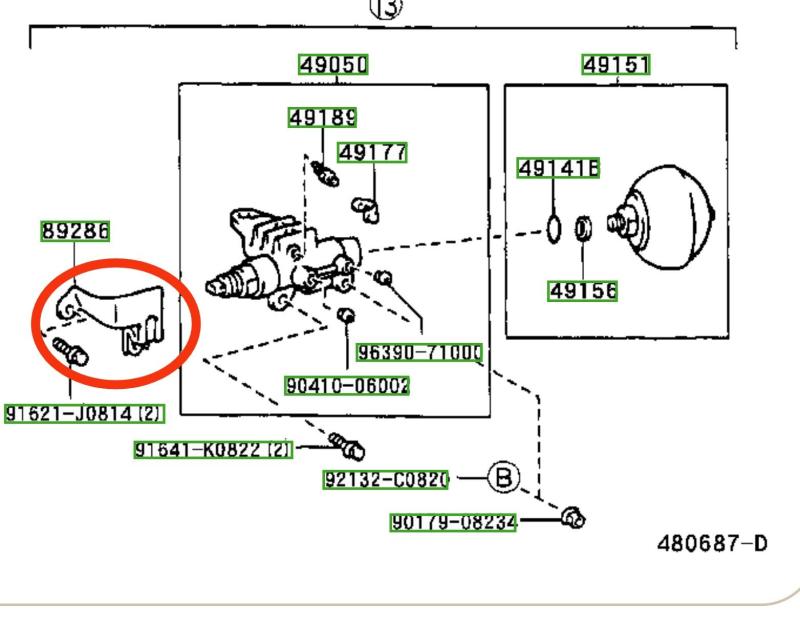 13

49050

49151

49189

49177

49141B

89286

49156

96390-71000

90410-06002

91621-J0814 (2)

91641-K0822 (2)

92132-C0820

B

90179-08234

480687-D