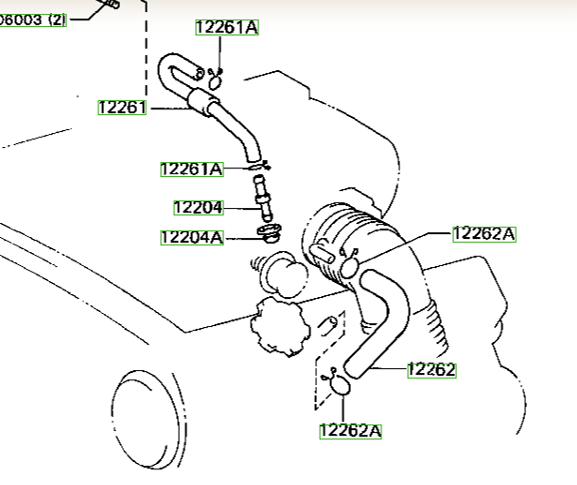 06003 (2)
12261A
12261
12261A
12204
12204A
12262A
12262
12262A