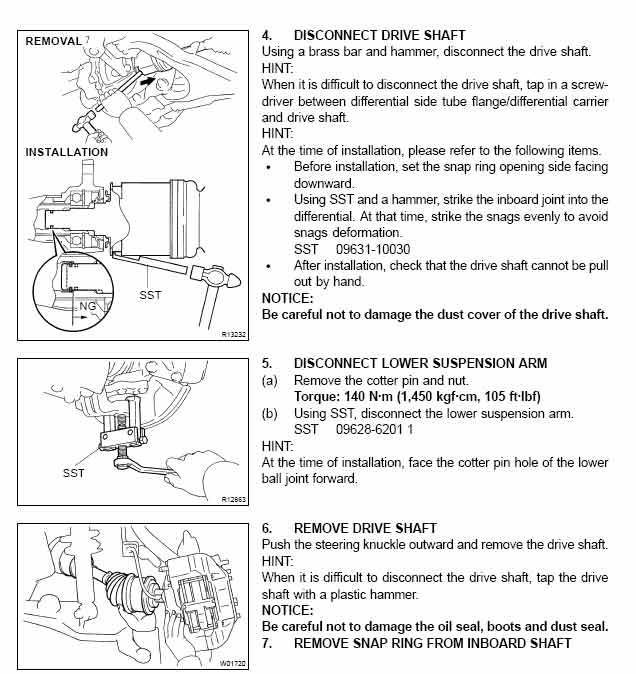 REMOVAL

INSTALLATION

SST

NG

R13232

4. DISCONNECT DRIVE SHAFT
Using a brass bar and hammer, disconnect the drive shaft.
HINT:
When it is difficult to disconnect the drive shaft, tap in a screwdriver between differential side tube flange/differential carrier and drive shaft.
HINT:
At the time of installation, please refer to the following items.
• Before installation, set the snap ring opening side facing downward.
• Using SST and a hammer, strike the inboard joint into the differential. At that time, strike the snags evenly to avoid snags deformation.
SST 09631-10030
• After installation, check that the drive shaft cannot be pull out by hand.
NOTICE:
Be careful not to damage the dust cover of the drive shaft.

SST

R12863

5. DISCONNECT LOWER SUSPENSION ARM
(a) Remove the cotter pin and nut.
Torque: 140 N·m (1,450 kgf·cm, 105 ft·lbf)
(b) Using SST, disconnect the lower suspension arm.
SST 09628-6201 1
HINT:
At the time of installation, face the cotter pin hole of the lower ball joint forward.

W01720

6. REMOVE DRIVE SHAFT
Push the steering knuckle outward and remove the drive shaft.
HINT:
When it is difficult to disconnect the drive shaft, tap the drive shaft with a plastic hammer.
NOTICE:
Be careful not to damage the oil seal, boots and dust seal.
7. REMOVE SNAP RING FROM INBOARD SHAFT