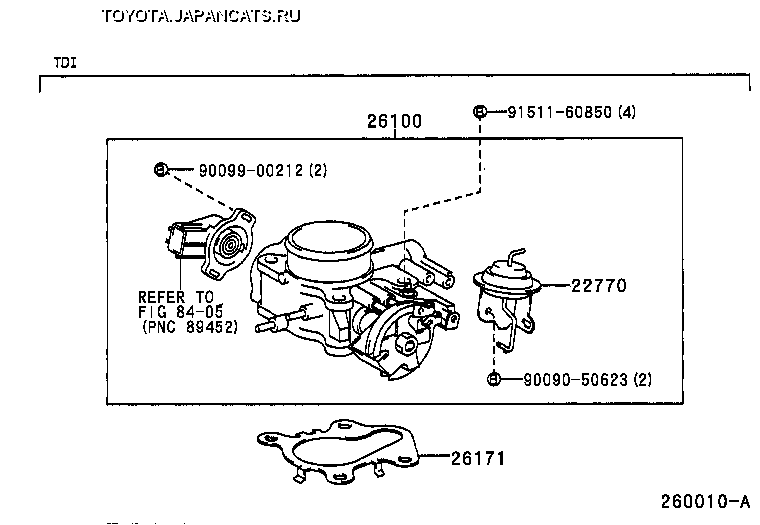 TOYOTA.JAPANCATS.RU

TDI

26100

91511-60850 (4)

90099-00212 (2)

REFER TO FIG 84-05 (PNC 89452)

22770

90090-50623 (2)

26171

260010-A