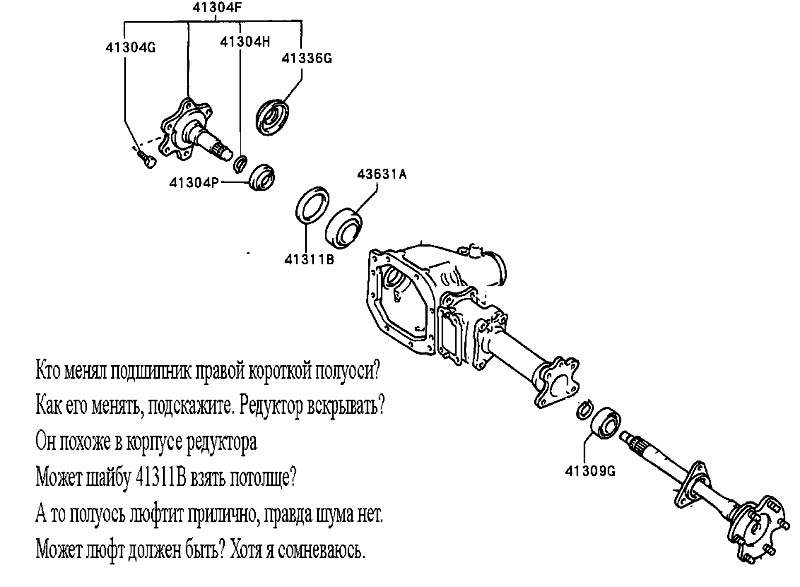 41304F

41304G

41304H

41336G

41304P

43631A

41311B

41309G

Кто менял подшипник правой короткой полуоси?
Как его менять, подскажите. Редуктор вскрывать?
Он похоже в корпусе редуктора
Может шайбу 41311B взять потолще?
А то полуось люфтит прилично, правда шума нет.
Может люфт должен быть? Хотя я сомневаюсь.