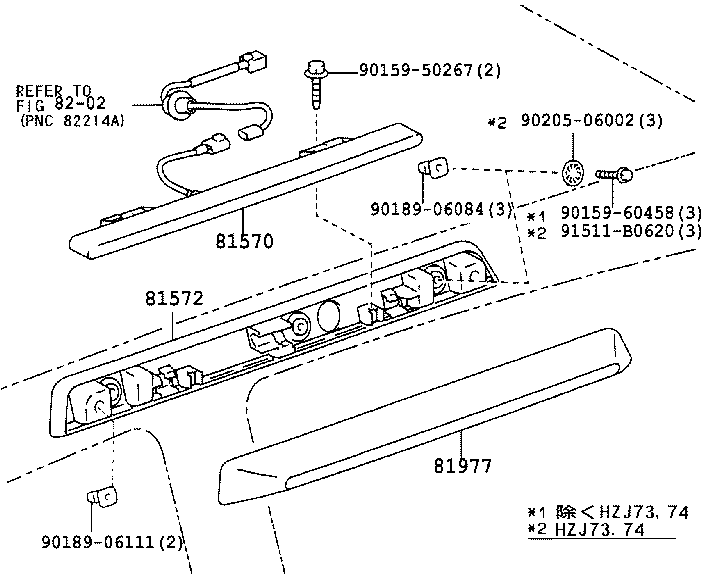 REFER TO
FIG 82-02
(PNC 82214A)

90159-50267(2)

*2 90205-06002(3)

90189-06084(3)

*1 90159-60458(3)
*2 91511-B0620(3)

81570

81572

81977

90189-06111(2)

*1 除くHZJ73, 74
*2 HZJ73, 74